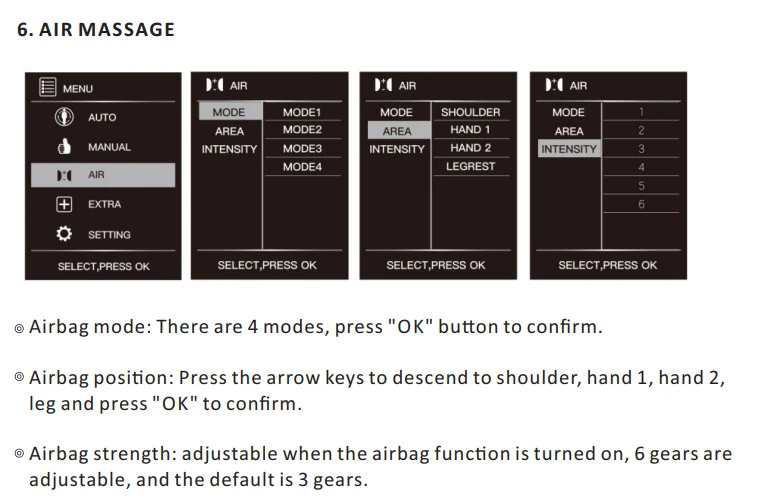 6. AIR MASSAGE

MENU
AUTO
MANUAL
AIR
EXTRA
SETTING
SELECT,PRESS OK

AIR
MODE
AREA
INTENSITY
MODE1
MODE2
MODE3
MODE4
SELECT,PRESS OK

AIR
MODE
AREA
INTENSITY
SHOULDER
HAND 1
HAND 2
LEGREST
SELECT,PRESS OK

AIR
MODE
AREA
INTENSITY
1
2
3
4
5
6
SELECT,PRESS OK

◎ Airbag mode: There are 4 modes, press "OK" button to confirm.

◎ Airbag position: Press the arrow keys to descend to shoulder, hand 1, hand 2, leg and press "OK" to confirm.

◎ Airbag strength: adjustable when the airbag function is turned on, 6 gears are adjustable, and the default is 3 gears.